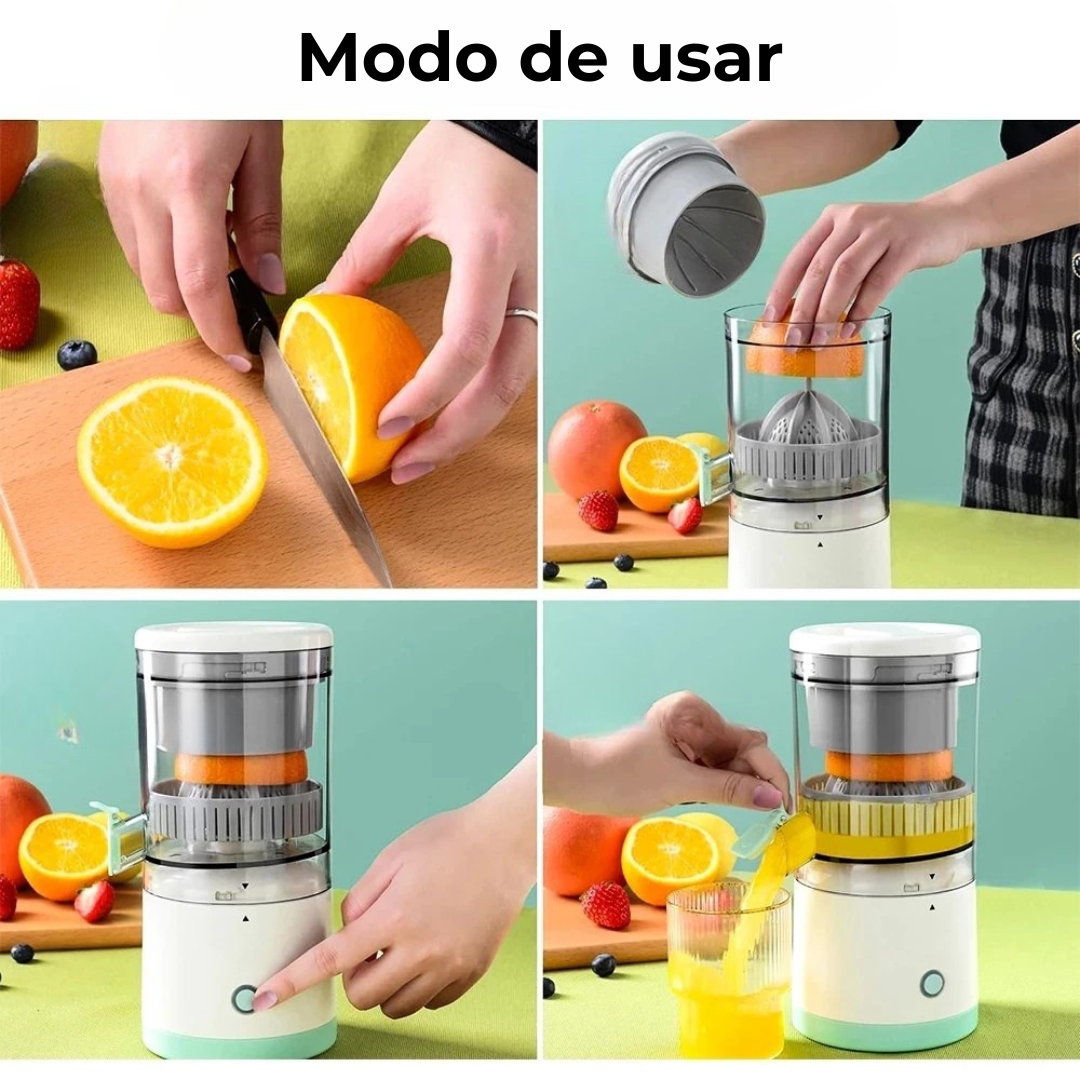 Modo de usar