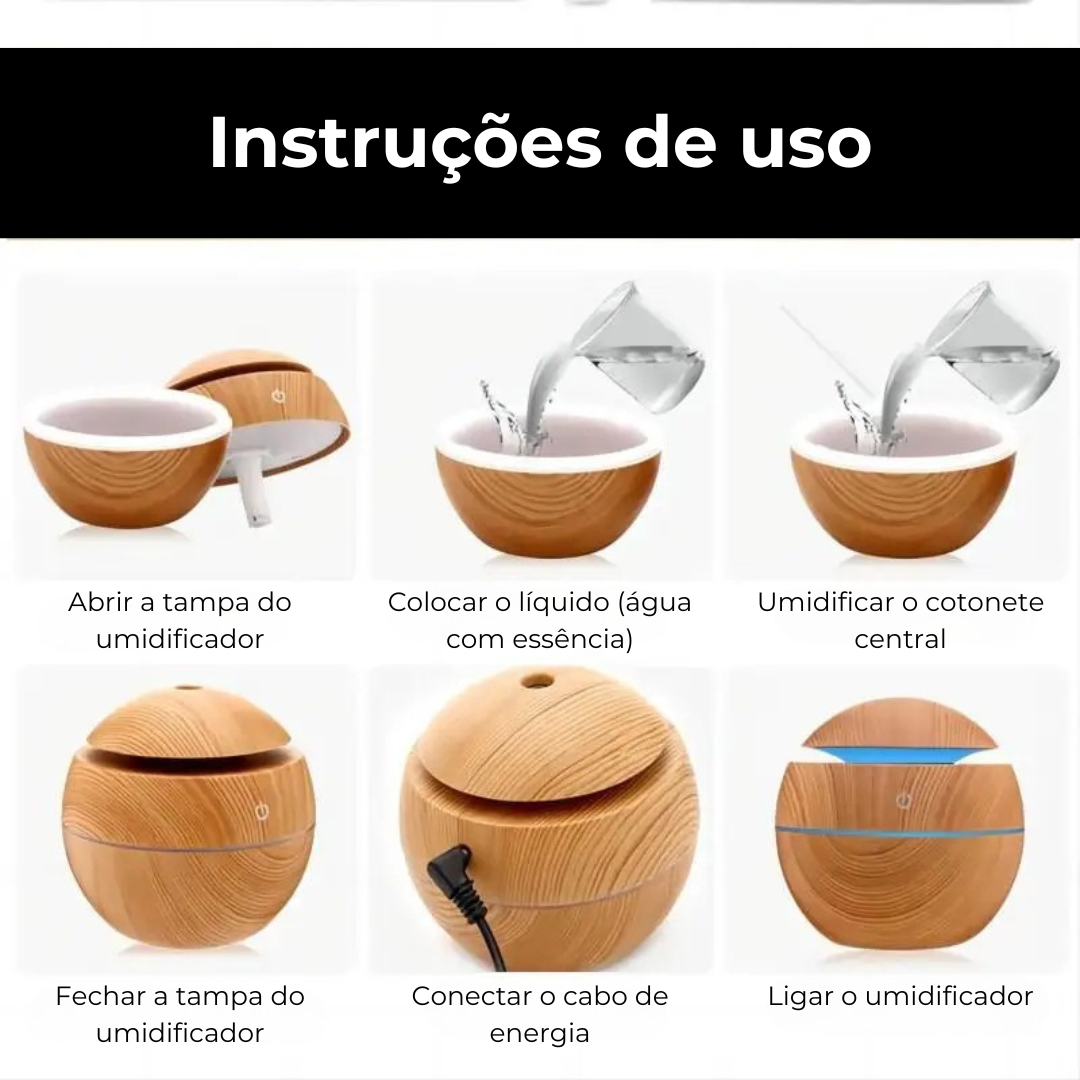 Instruções de uso

Abrir a tampa do umidificador

Colocar o líquido (água com essência)

Umidificar o cotonete central

Fechar a tampa do umidificador

Conectar o cabo de energia

Ligar o umidificador